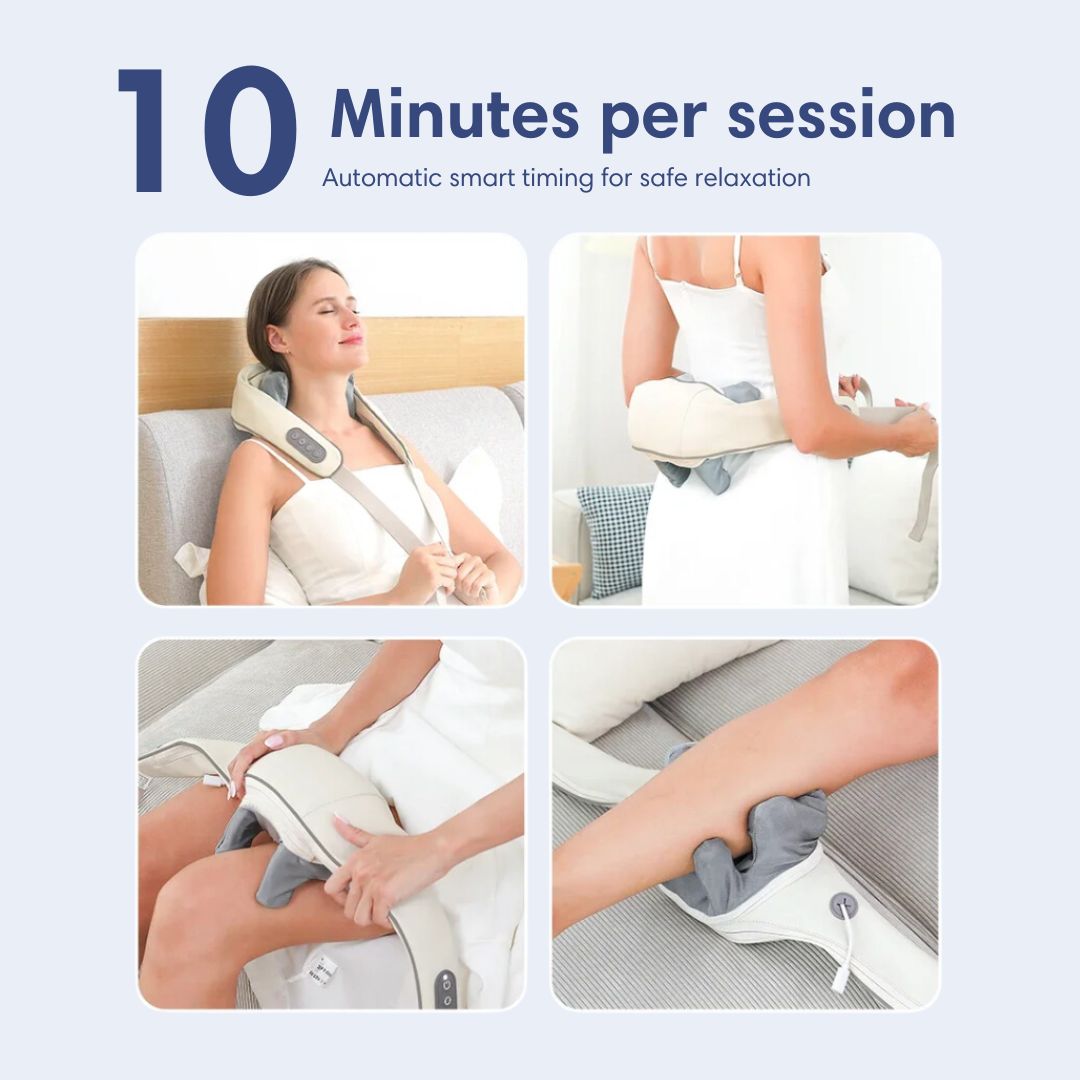 10 Minutes per session
Automatic smart timing for safe relaxation